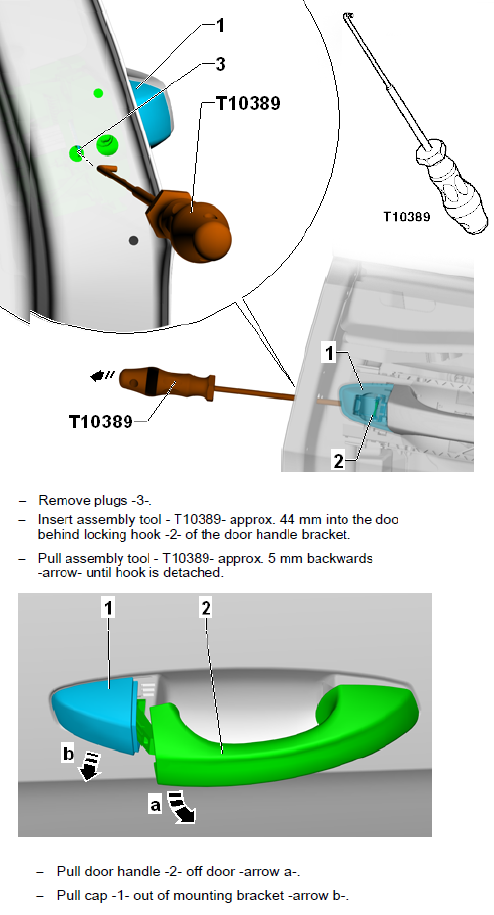 1
3
T10389
T10389
1
T10389
2

– Remove plugs -3-.
– Insert assembly tool - T10389- approx. 44 mm into the doo behind locking hook -2- of the door handle bracket.
– Pull assembly tool - T10389- approx. 5 mm backwards -arrow- until hook is detached.

1
2
b
a

– Pull door handle -2- off door -arrow a-.
– Pull cap -1- out of mounting bracket -arrow b-.