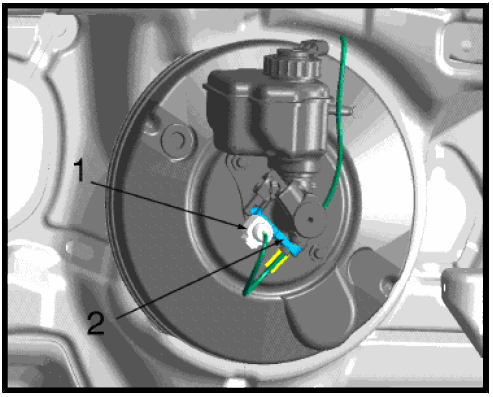 1

2